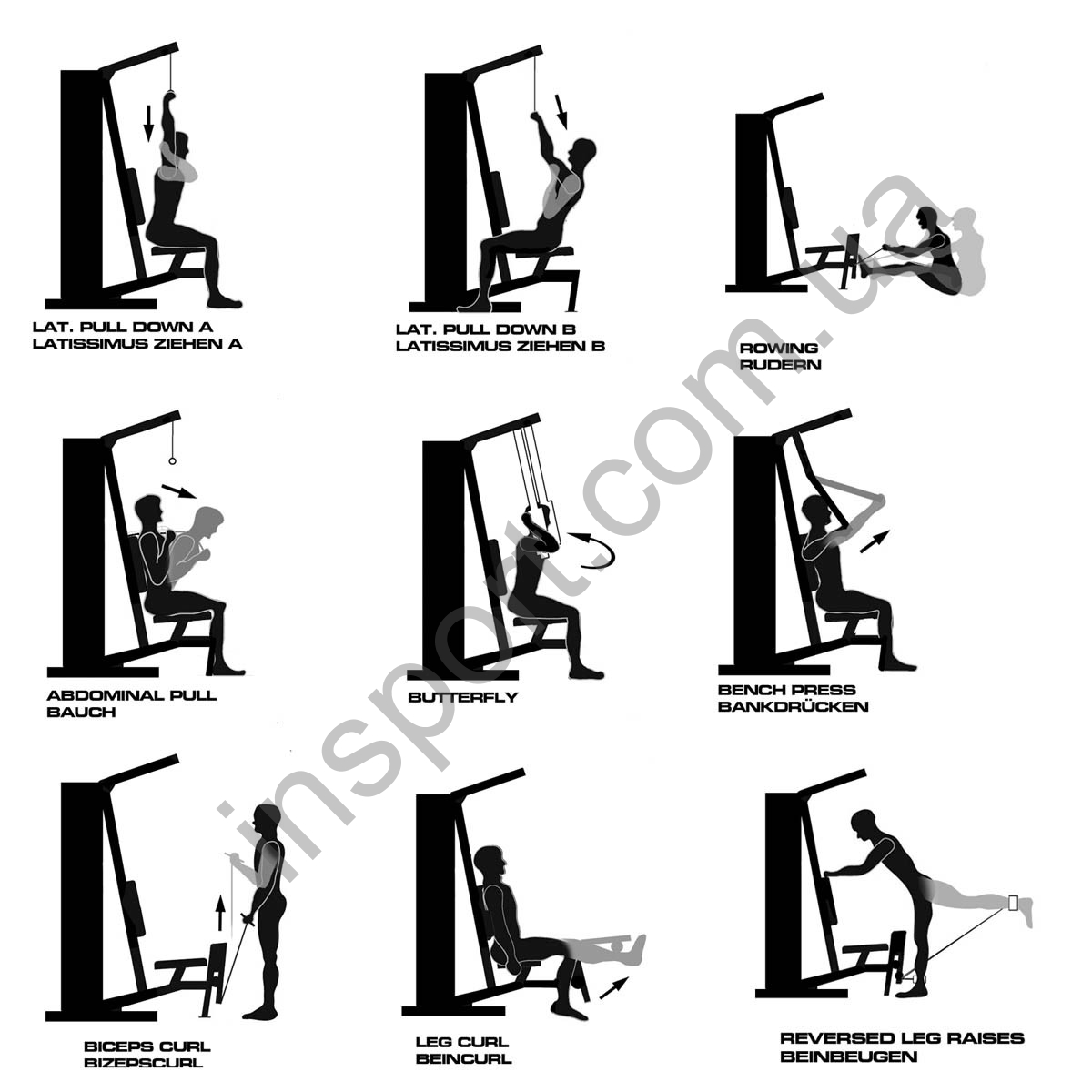 LAT. PULL DOWN A
LATISSIMUS ZIEHEN A

LAT. PULL DOWN B
LATISSIMUS ZIEHEN B

ROWING
RUDERN

ABDOMINAL PULL
BAUCH

BUTTERFLY

BENCH PRESS
BANKDRÜCKEN

BICEPS CURL
BIZEPSCURL

LEG CURL
BEINCURL

REVERSED LEG RAISES
BEINBEUGEN

insport.com.ua